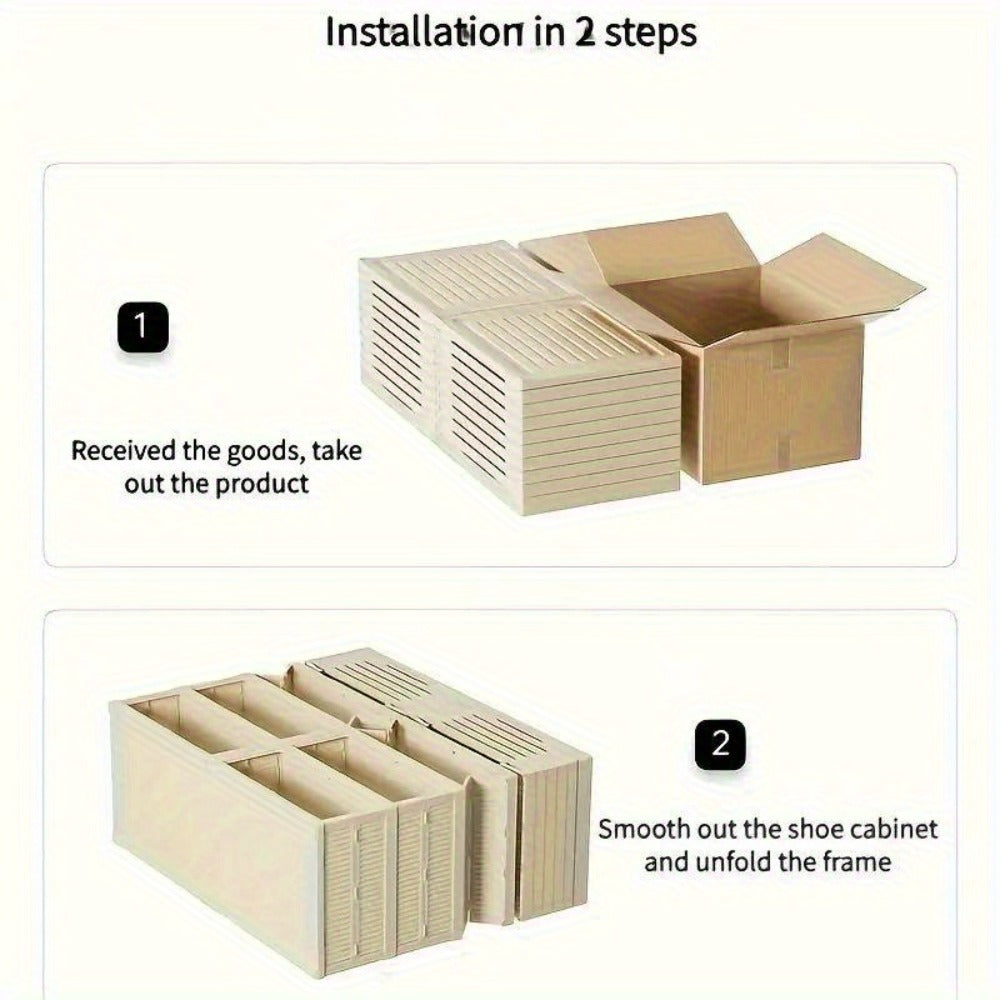 Installation in 2 steps

1

Received the goods, take out the product

2

Smooth out the shoe cabinet and unfold the frame