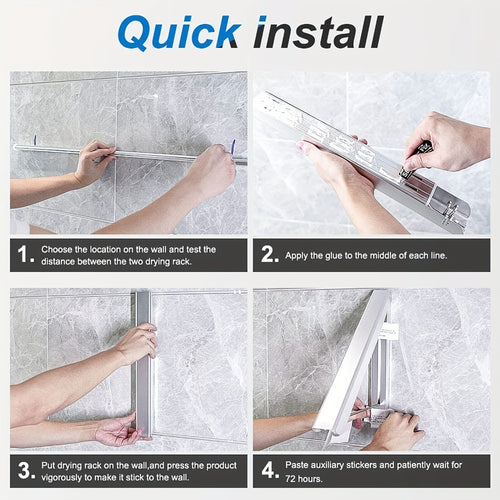 Quick install

1. Choose the location on the wall and test the distance between the two drying rack.

2. Apply the glue to the middle of each line.

3. Put drying rack on the wall,and press the product vigorously to make it stick to the wall.

4. Paste auxiliary stickers and patiently wait for 72 hours.