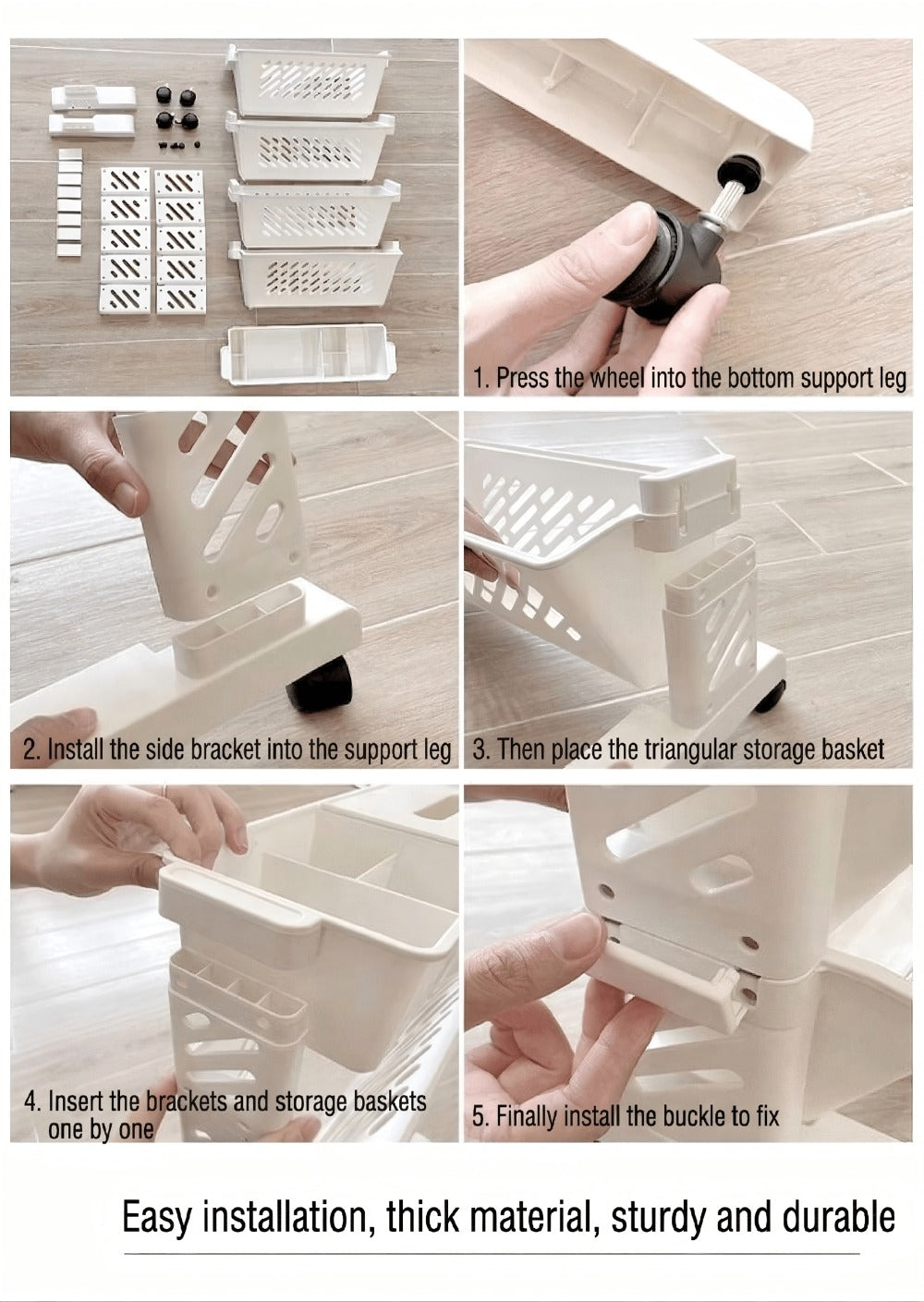 1. Press the wheel into the bottom support leg

2. Install the side bracket into the support leg

3. Then place the triangular storage basket

4. Insert the brackets and storage baskets one by one

5. Finally install the buckle to fix

Easy installation, thick material, sturdy and durable