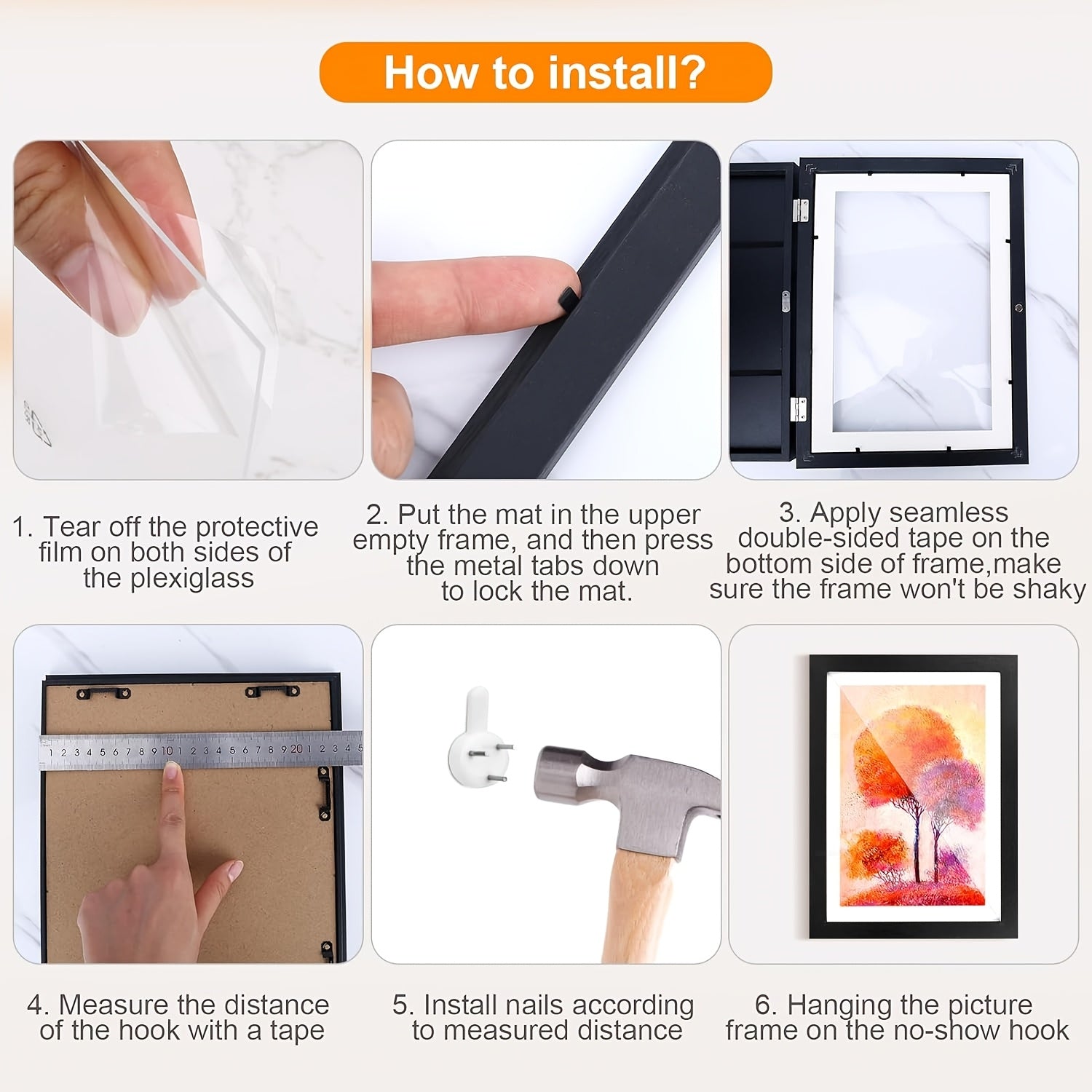 How to install?

1. Tear off the protective film on both sides of the plexiglass

2. Put the mat in the upper empty frame, and then press the metal tabs down to lock the mat.

3. Apply seamless double-sided tape on the bottom side of frame,make sure the frame won't be shaky

1 2 3 4 5 6 7 8 9 10 1 2 3 4 5 6 7 8 9 20 1 2 3 4 5

4. Measure the distance of the hook with a tape

5. Install nails according to measured distance

6. Hanging the picture frame on the no-show hook