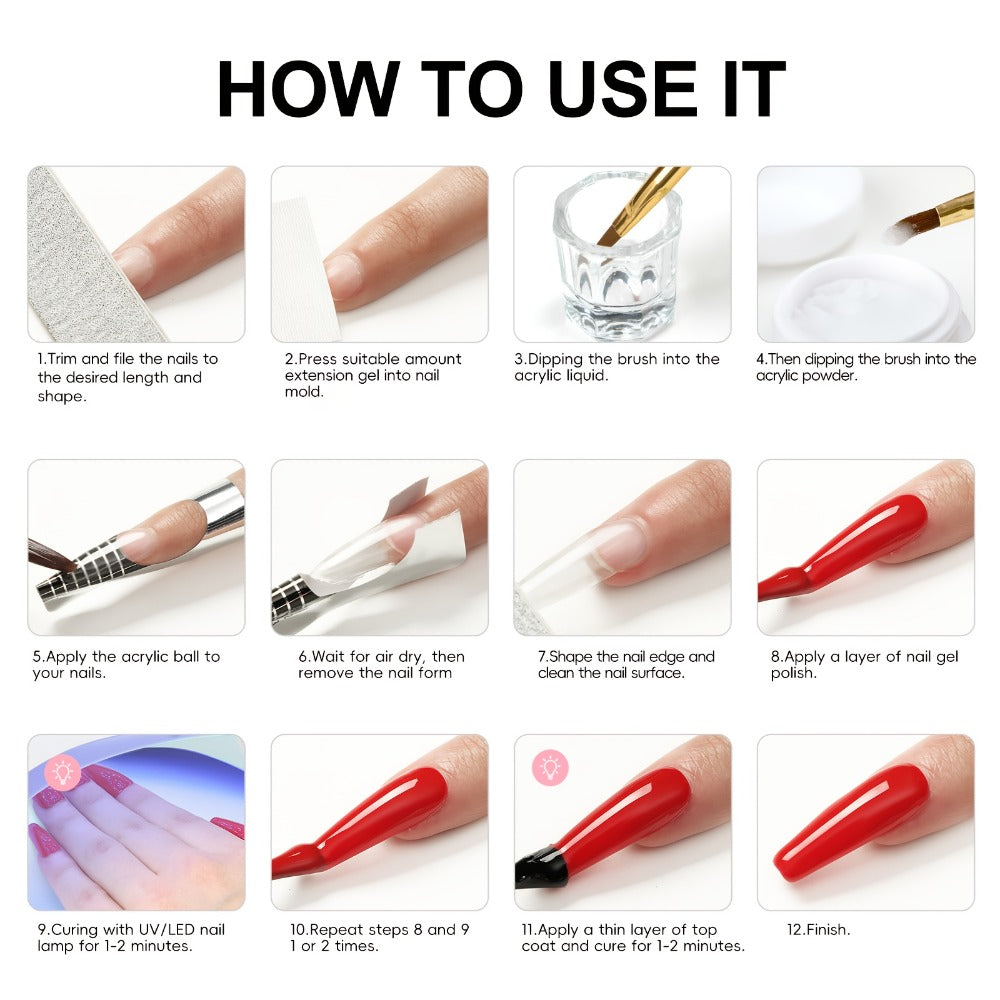 HOW TO USE IT

1.Trim and file the nails to the desired length and shape.

2.Press suitable amount extension gel into nail mold.

3.Dipping the brush into the acrylic liquid.

4.Then dipping the brush into the acrylic powder.

5.Apply the acrylic ball to your nails.

6.Wait for air dry, then remove the nail form

7.Shape the nail edge and clean the nail surface.

8.Apply a layer of nail gel polish.

9.Curing with UV/LED nail lamp for 1-2 minutes.

10.Repeat steps 8 and 9 1 or 2 times.

11.Apply a thin layer of top coat and cure for 1-2 minutes.

12.Finish.