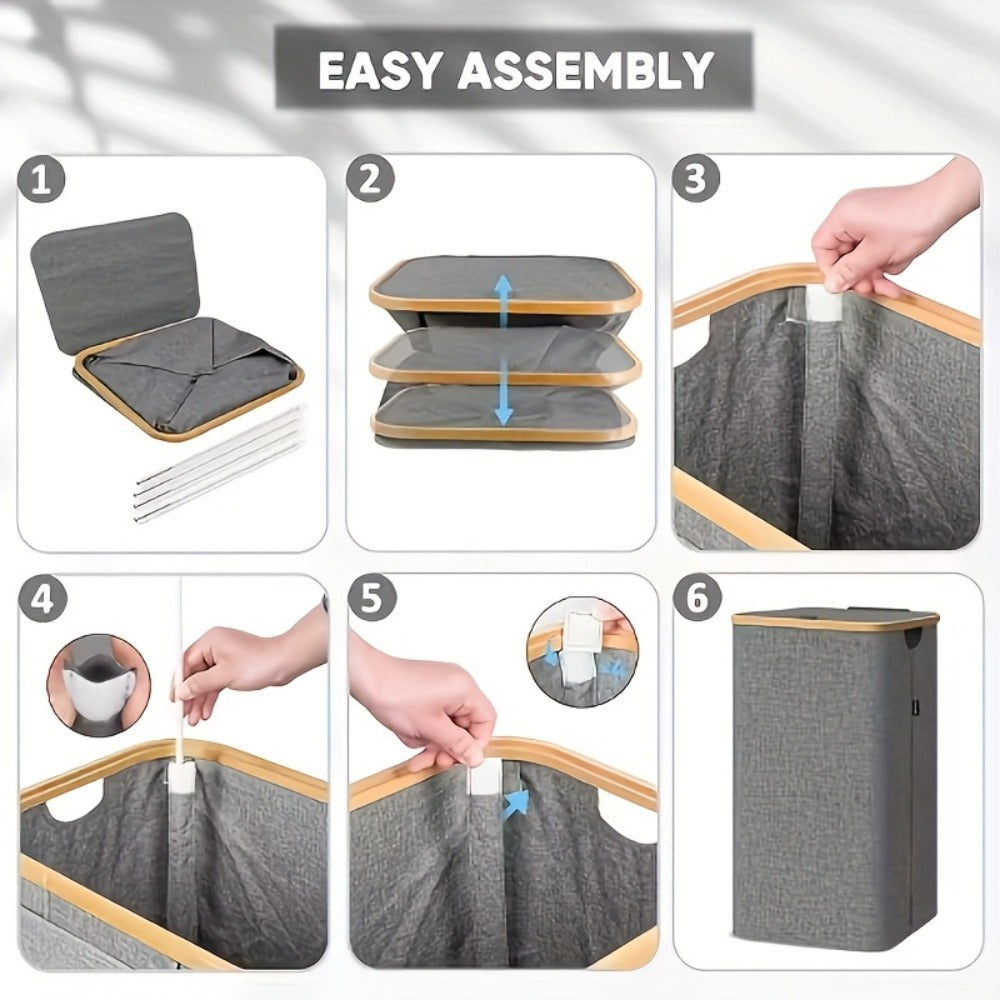 EASY ASSEMBLY

1

2

3

4

5

6