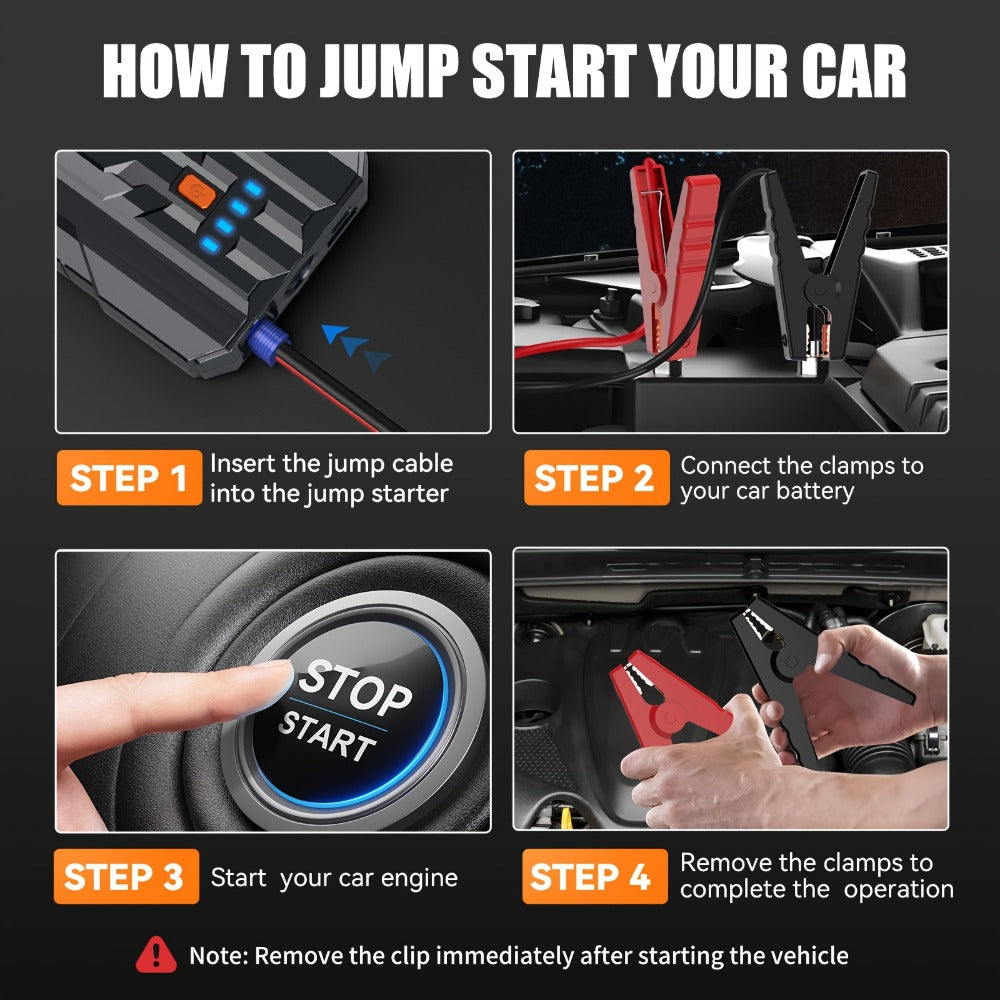 HOW TO JUMP START YOUR CAR

STEP 1 Insert the jump cable into the jump starter

STEP 2 Connect the clamps to your car battery

STOP
START

STEP 3 Start your car engine

STEP 4 Remove the clamps to complete the operation

Note: Remove the clip immediately after starting the vehicle