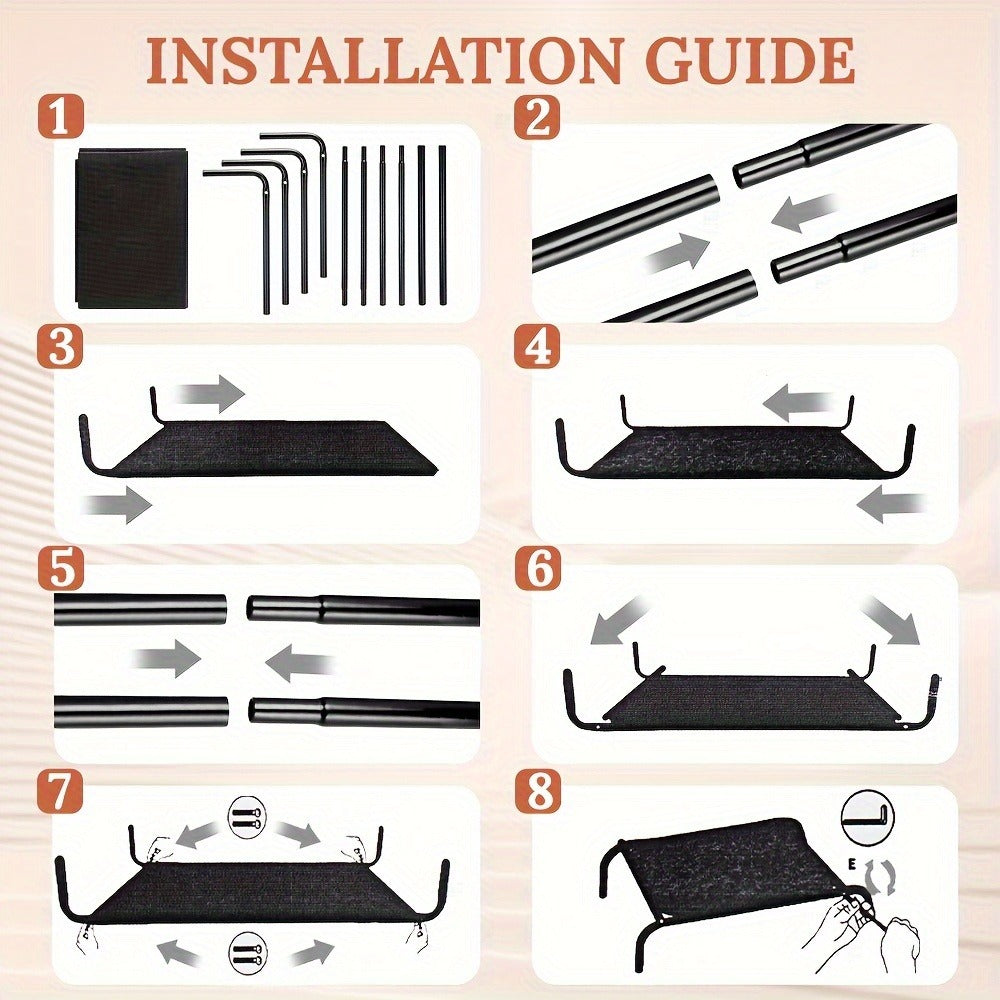 INSTALLATION GUIDE

1

2

3

4

5

6

7

8

E