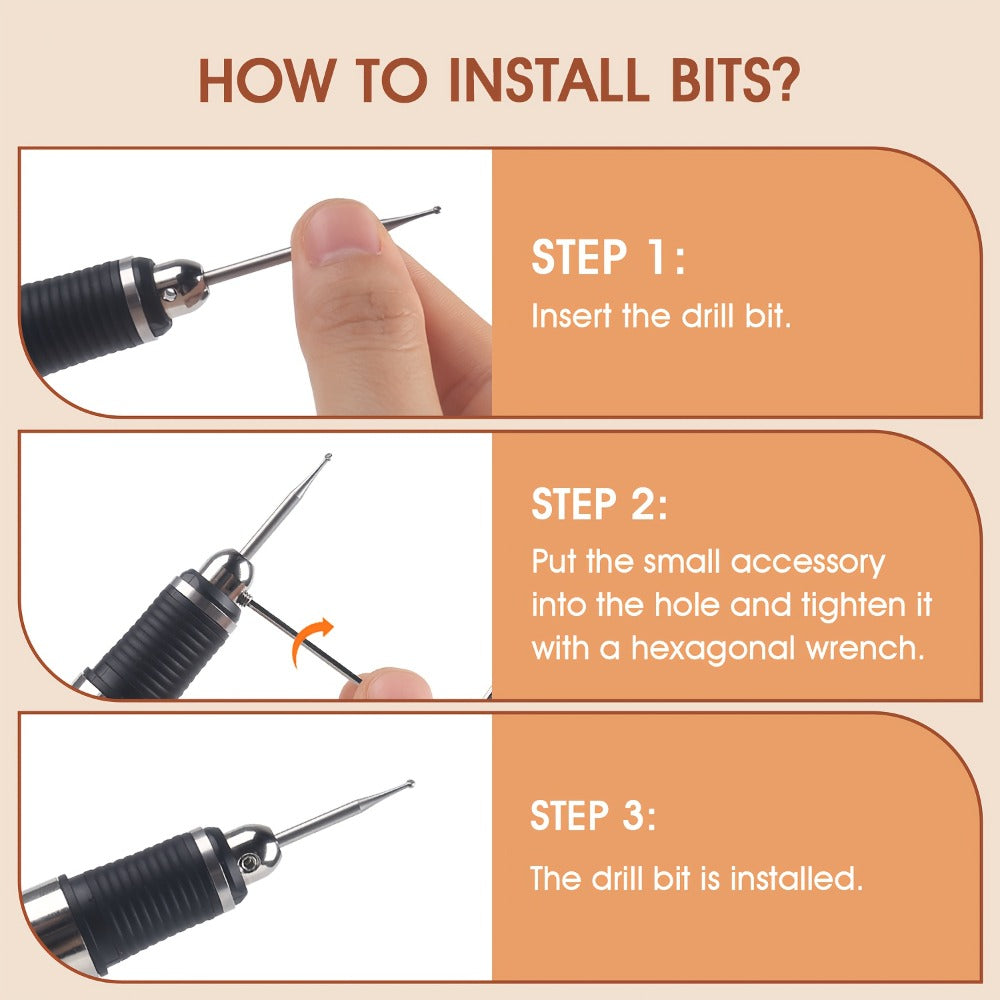 HOW TO INSTALL BITS?

STEP 1:

Insert the drill bit.

STEP 2:

Put the small accessory into the hole and tighten it with a hexagonal wrench.

STEP 3:

The drill bit is installed.