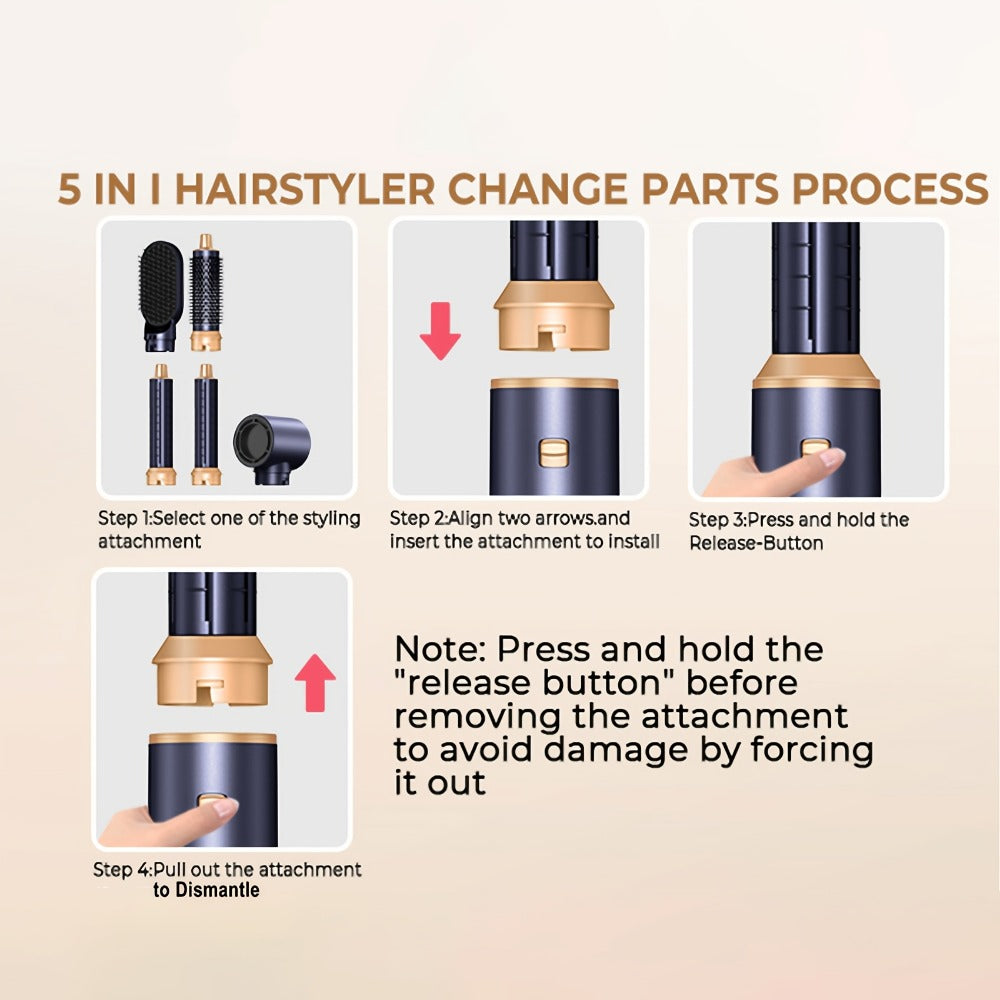 5 IN I HAIRSTYLER CHANGE PARTS PROCESS

Step 1:Select one of the styling attachment

Step 2:Align two arrows.and insert the attachment to install

Step 3:Press and hold the Release-Button

Step 4:Pull out the attachment to Dismantle

Note: Press and hold the "release button" before removing the attachment to avoid damage by forcing it out