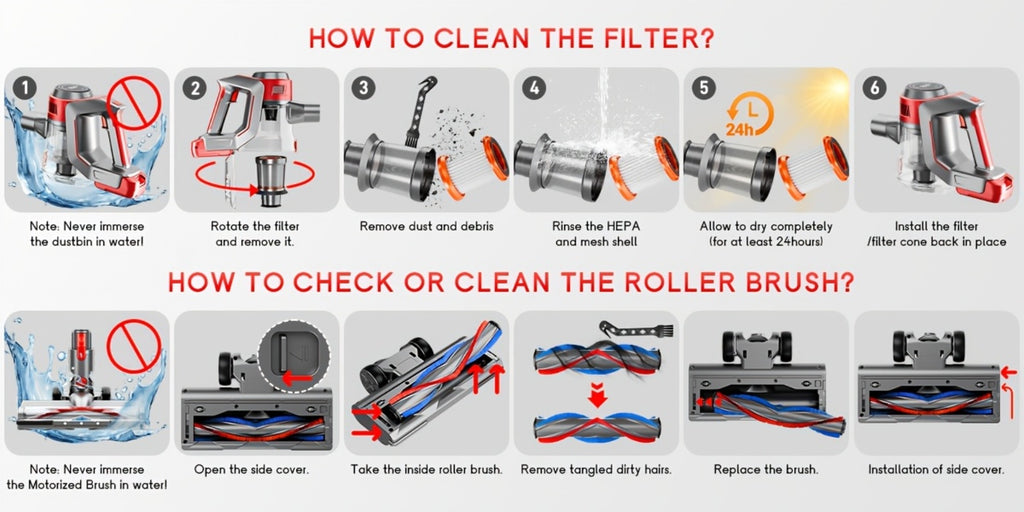 HOW TO CLEAN THE FILTER?

1
Note: Never immerse the dustbin in water!

2
Rotate the filter and remove it.

3
Remove dust and debris

4
Rinse the HEPA and mesh shell

5
24h
Allow to dry completely (for at least 24hours)

6
Install the filter /filter cone back in place

HOW TO CHECK OR CLEAN THE ROLLER BRUSH?

Note: Never immerse the Motorized Brush in water!

Open the side cover.

Take the inside roller brush.

Remove tangled dirty hairs.

Replace the brush.

Installation of side cover.